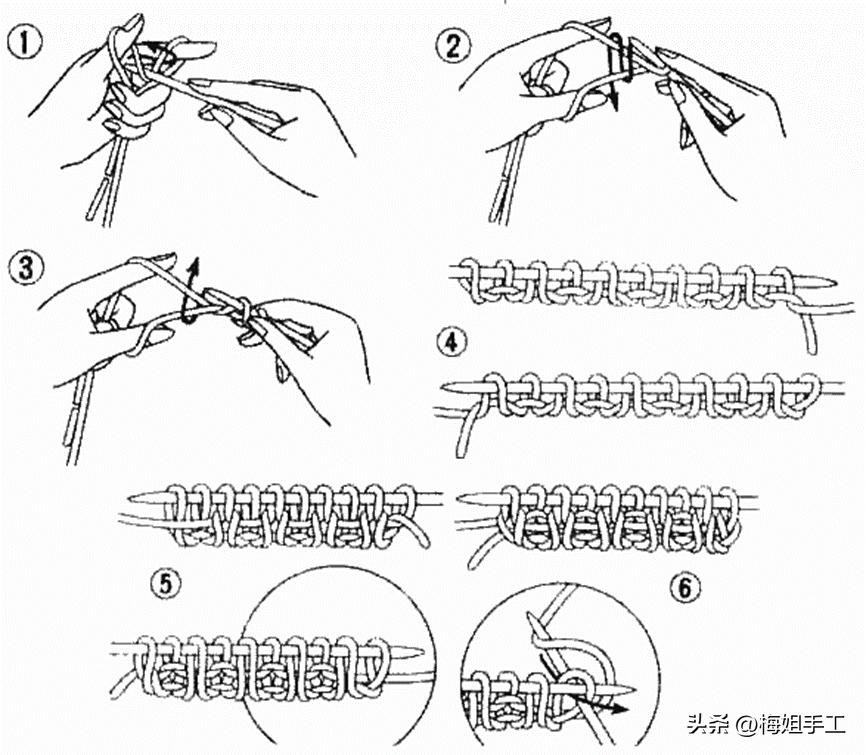 ①
②
③
④
⑤
⑥
头条 @梅姐手工