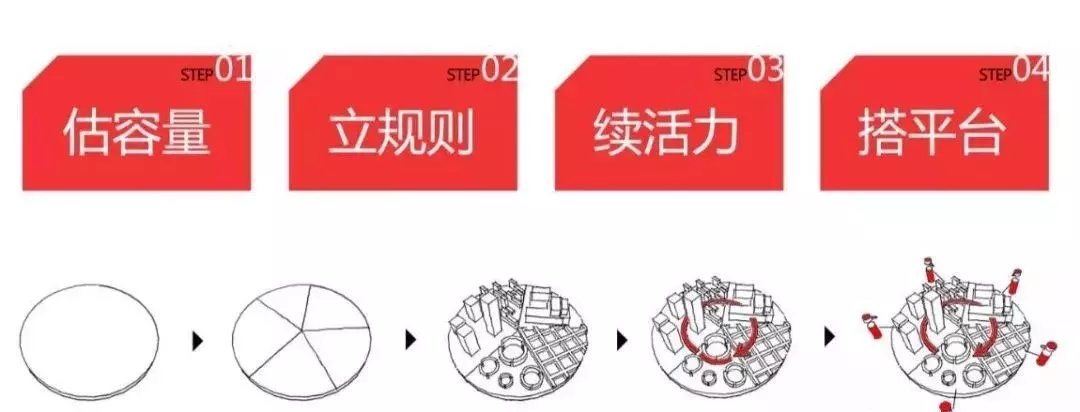 STEP 01
估容量

STEP 02
立规则

STEP 03
续活力

STEP 04
搭平台