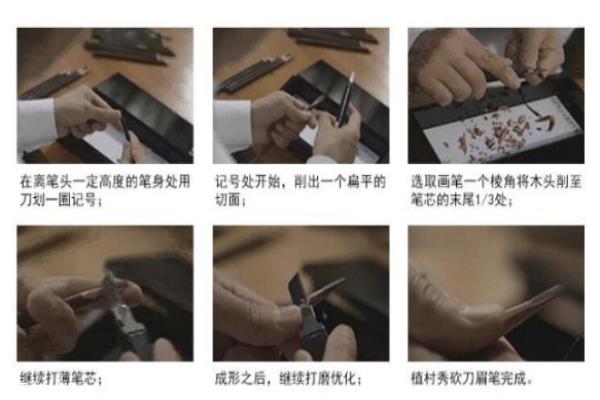 在离笔头一定高度的笔身处用刀划一圈记号；

记号处开始，削出一个扁平的切面；

选取画笔一个棱角将木头削至笔芯的末尾1/3处；

继续打薄笔芯；

成形之后，继续打磨优化；

植村秀砍刀眉笔完成。